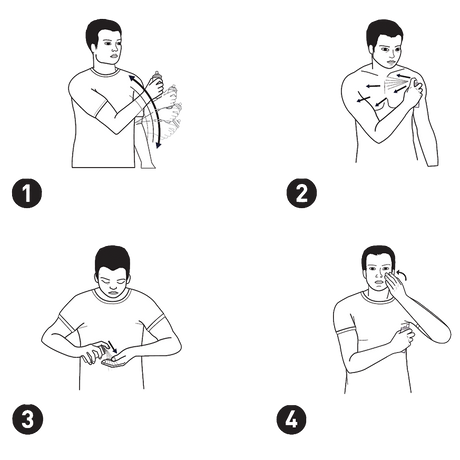 1

2

3

4