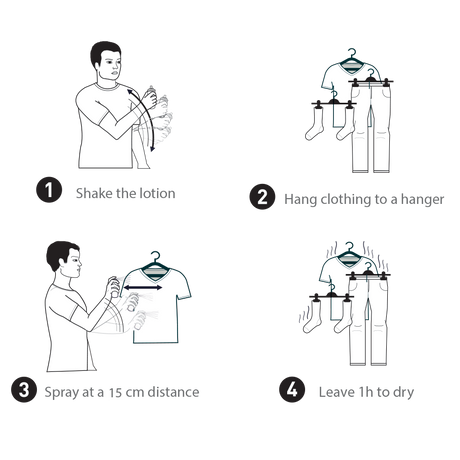 1 Shake the lotion

2 Hang clothing to a hanger

3 Spray at a 15 cm distance

4 Leave 1h to dry