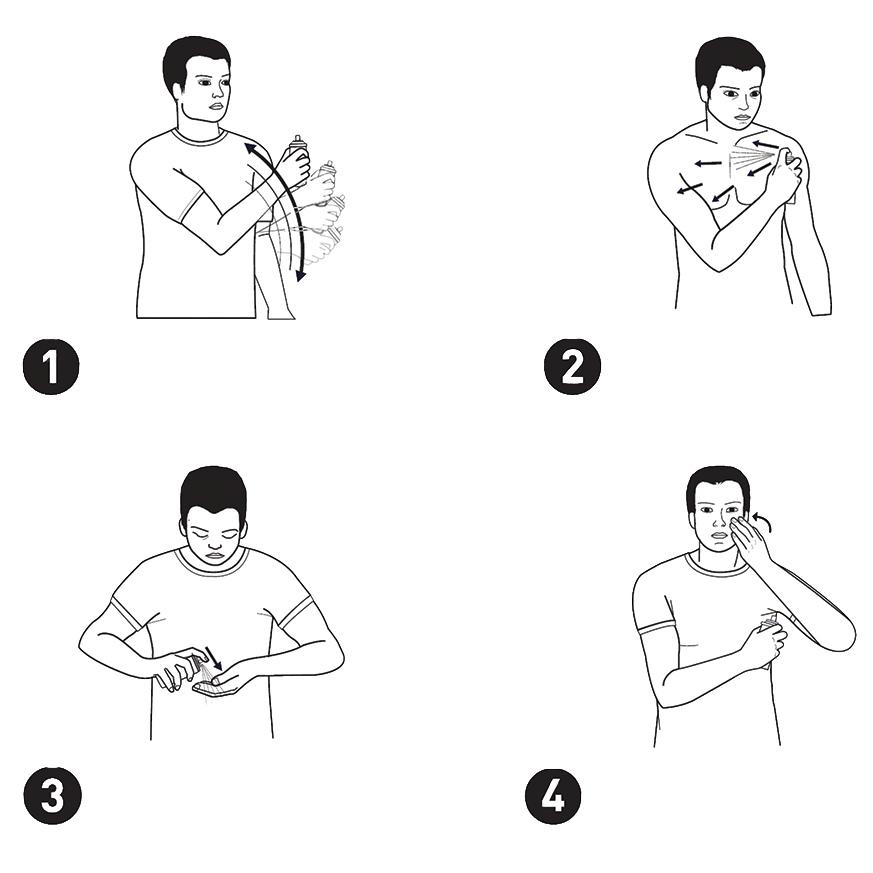 1

2

3

4